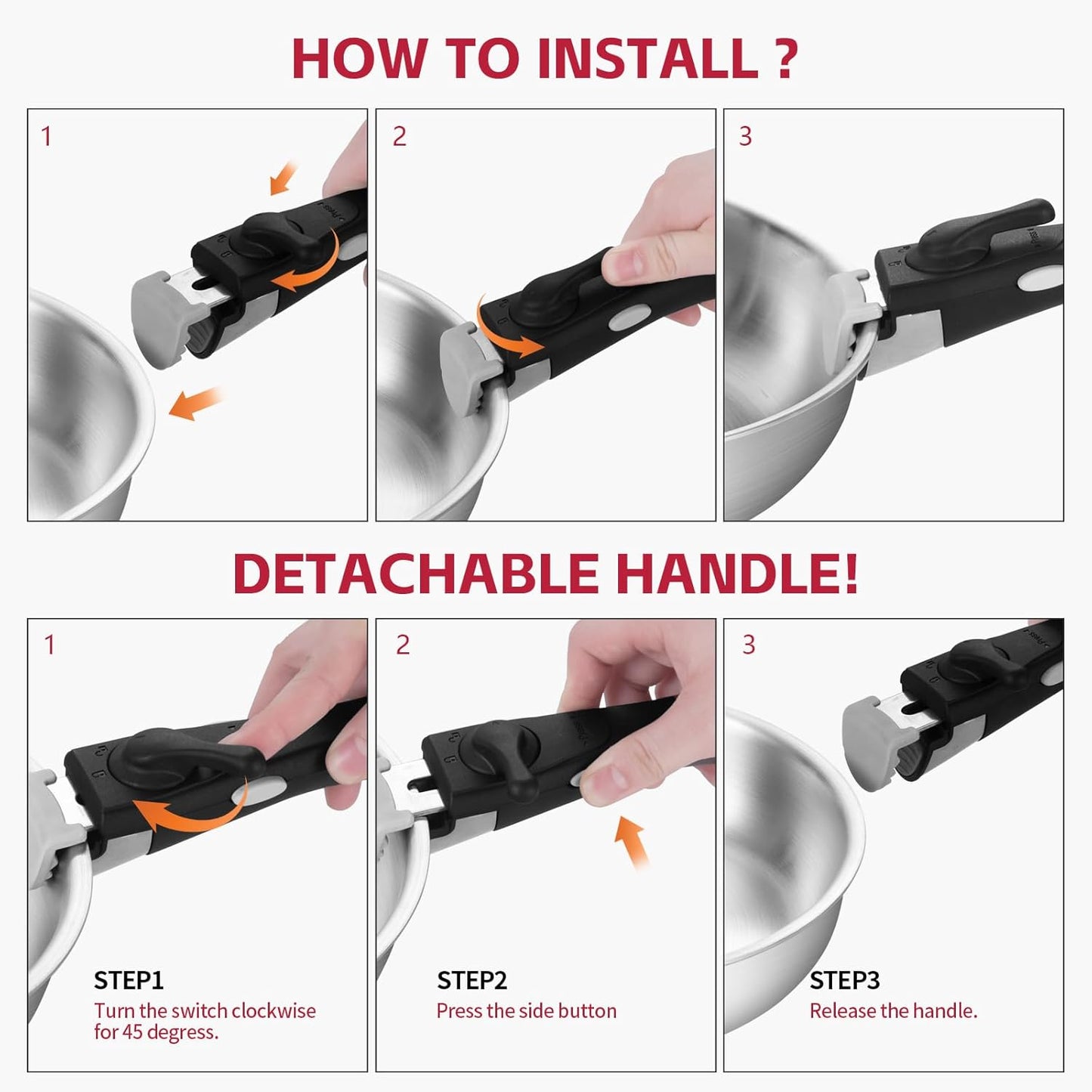 HOW TO INSTALL ?

1

2

3

DETACHABLE HANDLE!

1

STEP1
Turn the switch clockwise for 45 degress.

2

STEP2
Press the side button

3

STEP3
Release the handle.